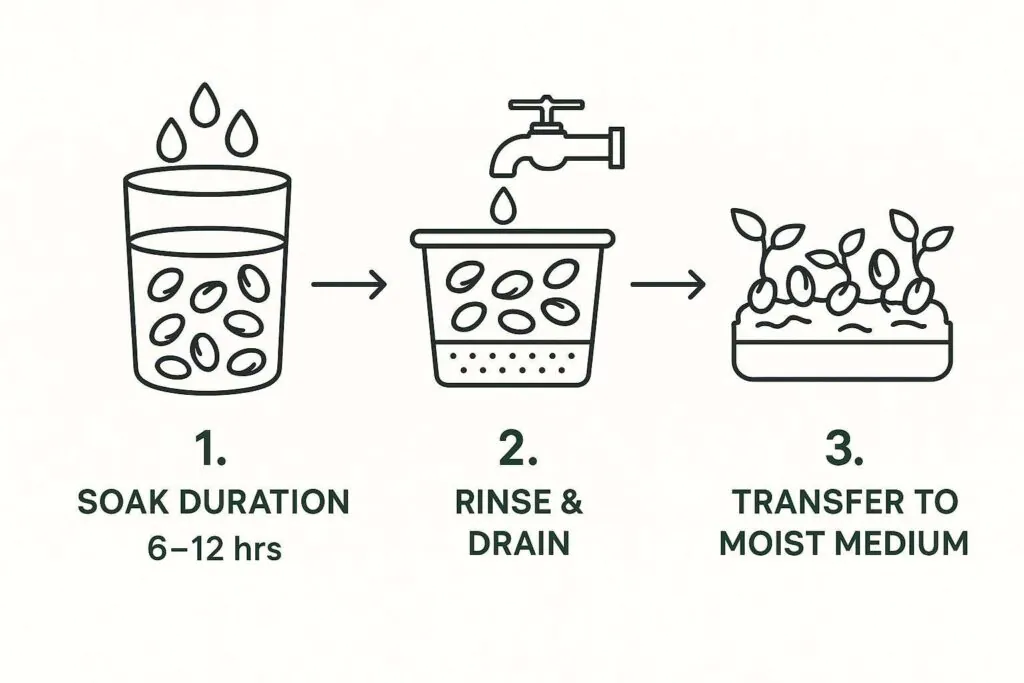 1.
SOAK DURATION
6–12 hrs

2.
RINSE &
DRAIN

3.
TRANSFER TO
MOIST MEDIUM