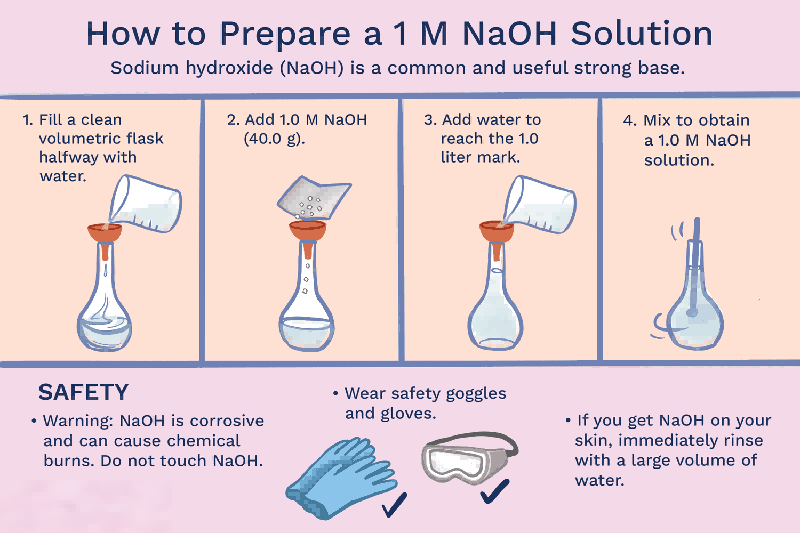 How to Prepare a 1 M NaOH Solution

Sodium hydroxide (NaOH) is a common and useful strong base.

1. Fill a clean volumetric flask halfway with water.

2. Add 1.0 M NaOH (40.0 g).

3. Add water to reach the 1.0 liter mark.

4. Mix to obtain a 1.0 M NaOH solution.

SAFETY

• Warning: NaOH is corrosive and can cause chemical burns. Do not touch NaOH.

• Wear safety goggles and gloves.

• If you get NaOH on your skin, immediately rinse with a large volume of water.